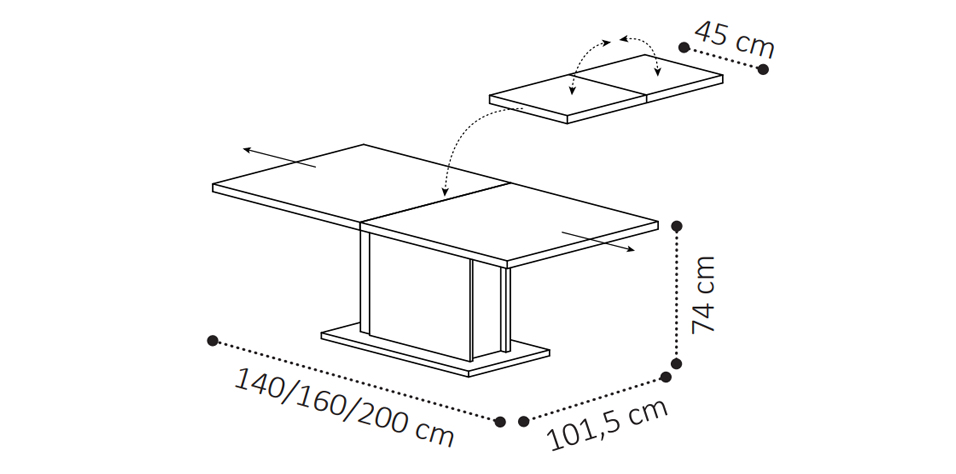 45 cm

74 cm

140/160/200 cm

101,5 cm